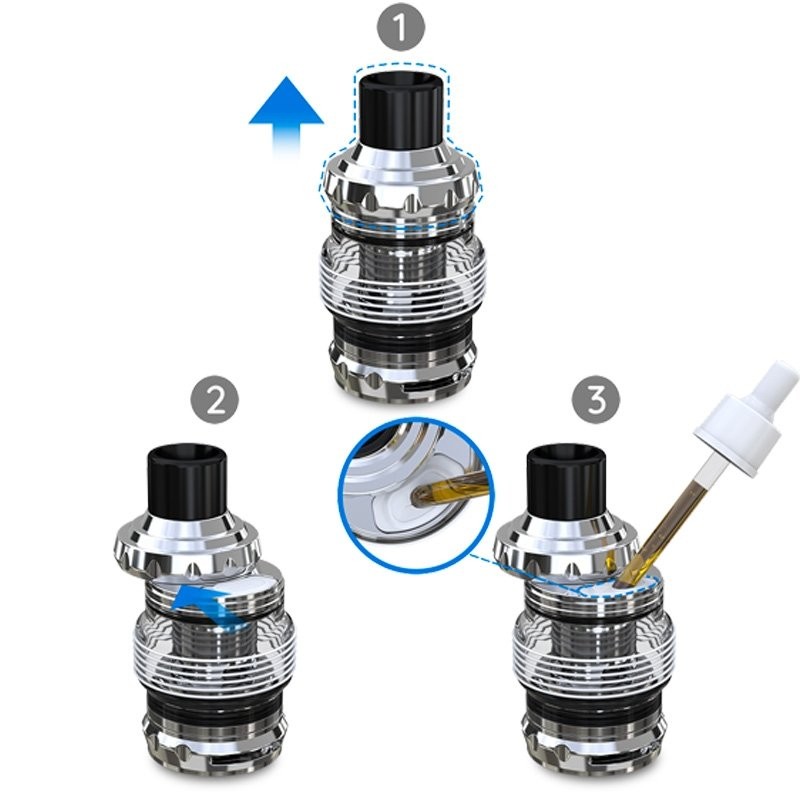 1

2

3